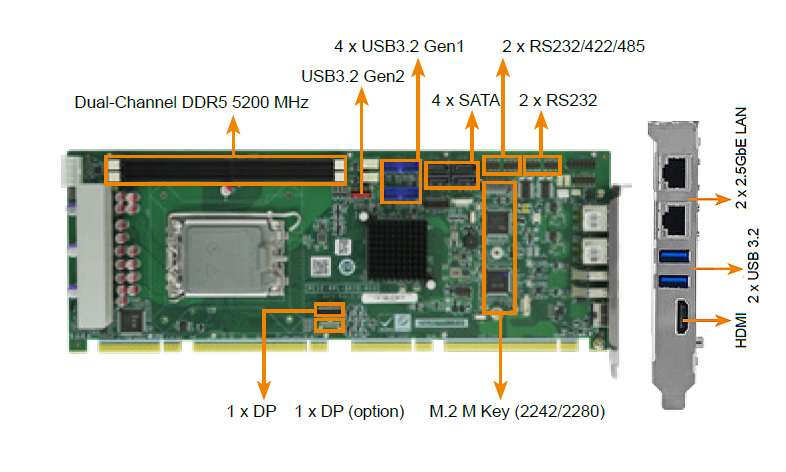 4 x USB3.2 Gen1

2 x RS232/422/485

USB3.2 Gen2

Dual-Channel DDR5 5200 MHz

4 x SATA

2 x RS232

2 x 2.5GbE LAN

2 x USB 3.2

HDMI

1 x DP

1 x DP (option)

M.2 M Key (2242/2280)