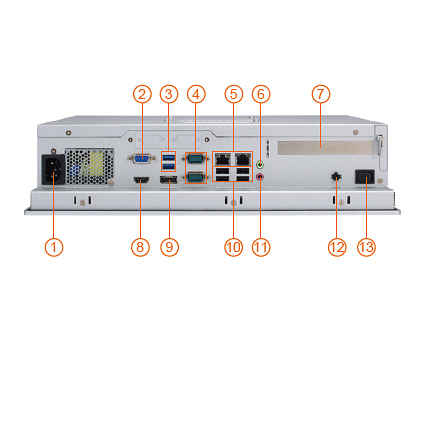 2 3 4 5 6 7

1 8 9 10 11 12 13